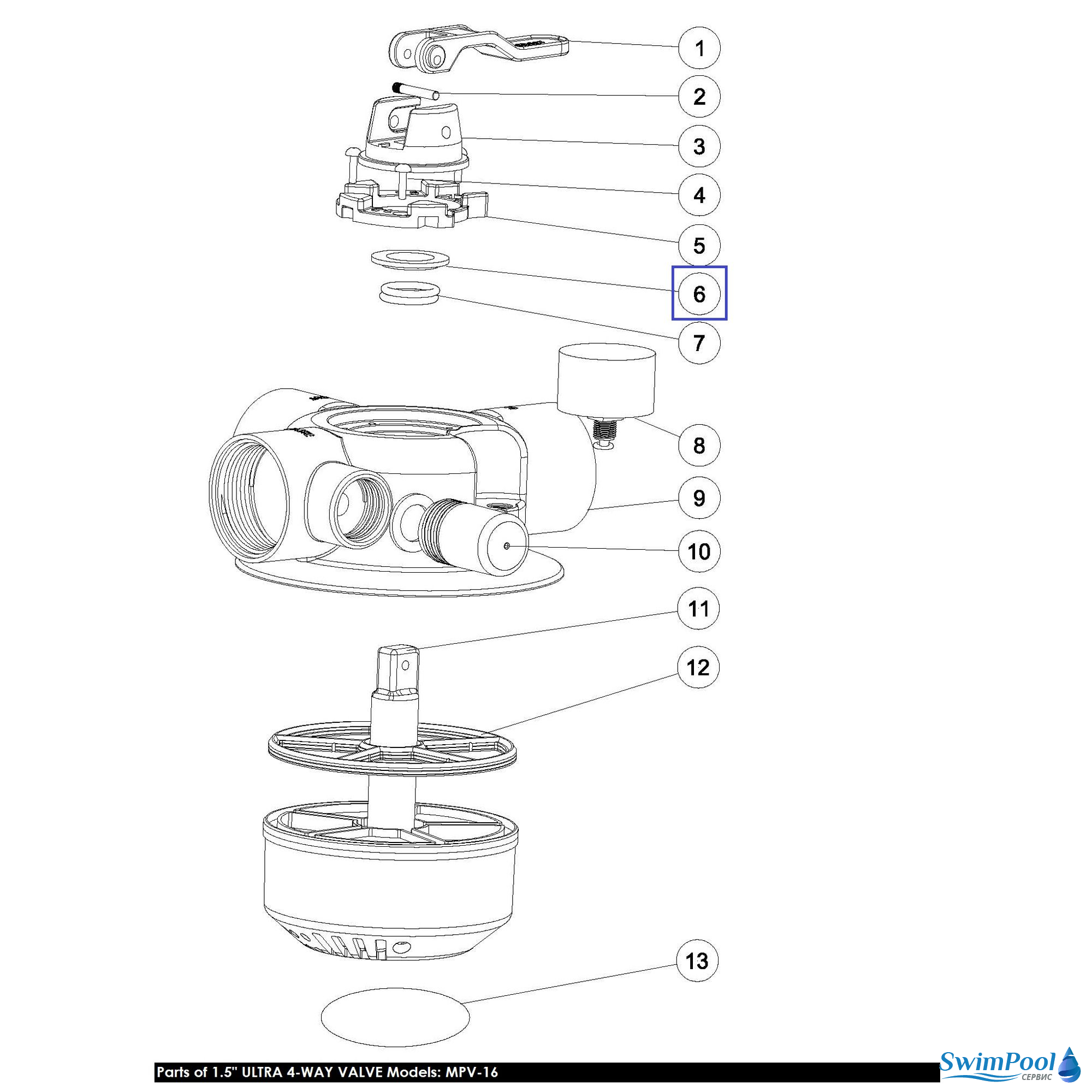 1
2
3
4
5
6
7
8
9
10
11
12
13

Parts of 1.5" ULTRA 4-WAY VALVE Models: MPV-16

SwimPool
СЕРВИС